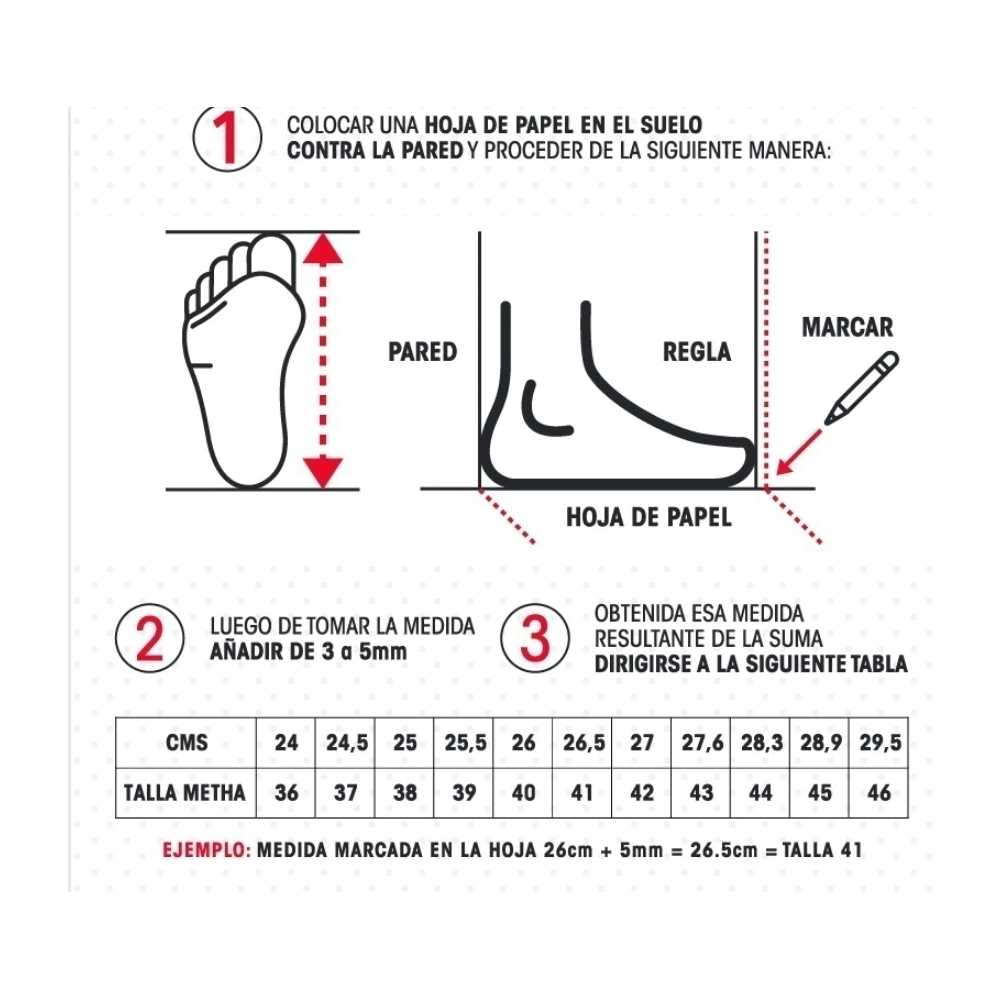 1 COLOCAR UNA HOJA DE PAPEL EN EL SUELO CONTRA LA PARED Y PROCEDER DE LA SIGUIENTE MANERA:

PARED

REGLA

MARCAR

HOJA DE PAPEL

2 LUEGO DE TOMAR LA MEDIDA AÑADIR DE 3 a 5mm

3 OBTENIDA ESA MEDIDA RESULTANTE DE LA SUMA DIRIGIRSE A LA SIGUIENTE TABLA

| CMS | 24 | 24,5 | 25 | 25,5 | 26 | 26,5 | 27 | 27,6 | 28,3 | 28,9 | 29,5 |
|---|---|---|---|---|---|---|---|---|---|---|---|
| TALLA METHA | 36 | 37 | 38 | 39 | 40 | 41 | 42 | 43 | 44 | 45 | 46 |

EJEMPLO: MEDIDA MARCADA EN LA HOJA 26cm + 5mm = 26.5cm = TALLA 41